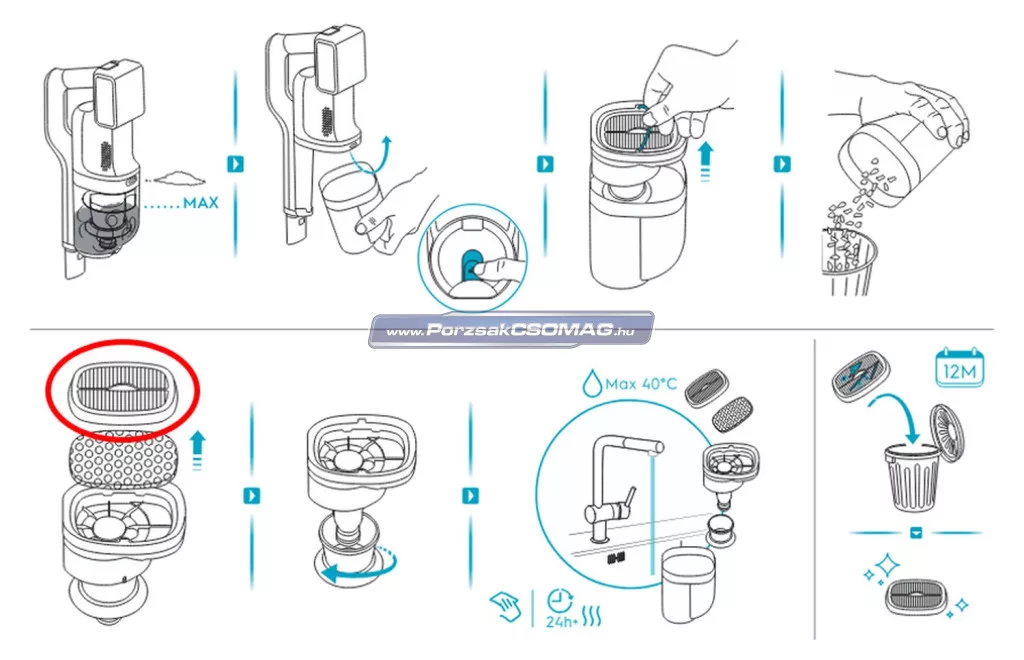 MAX

www.PorzsakCSOMAG.hu

Max 40°C

12M

24h+